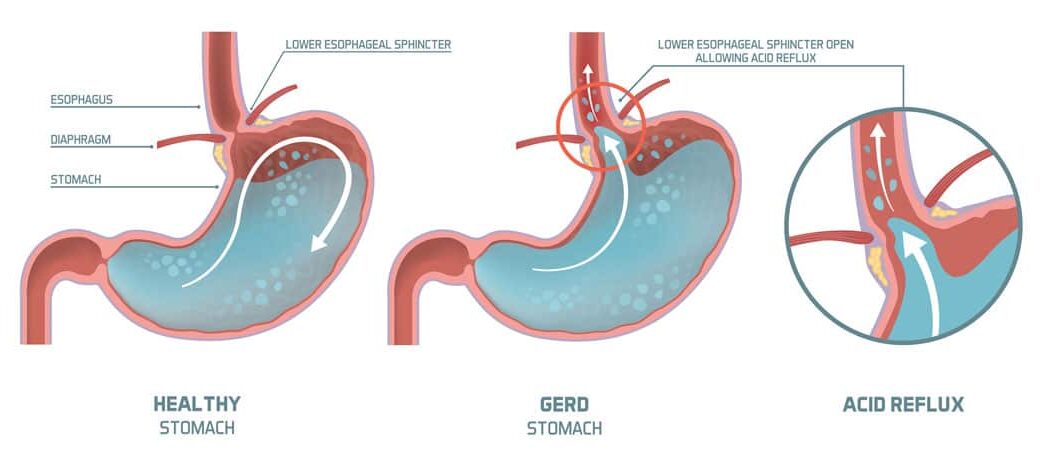 LOWER ESOPHAGEAL SPHINCTER

ESOPHAGUS

DIAPHRAGM

STOMACH

LOWER ESOPHAGEAL SPHINCTER OPEN ALLOWING ACID REFLUX

HEALTHY
STOMACH

GERD
STOMACH

ACID REFLUX